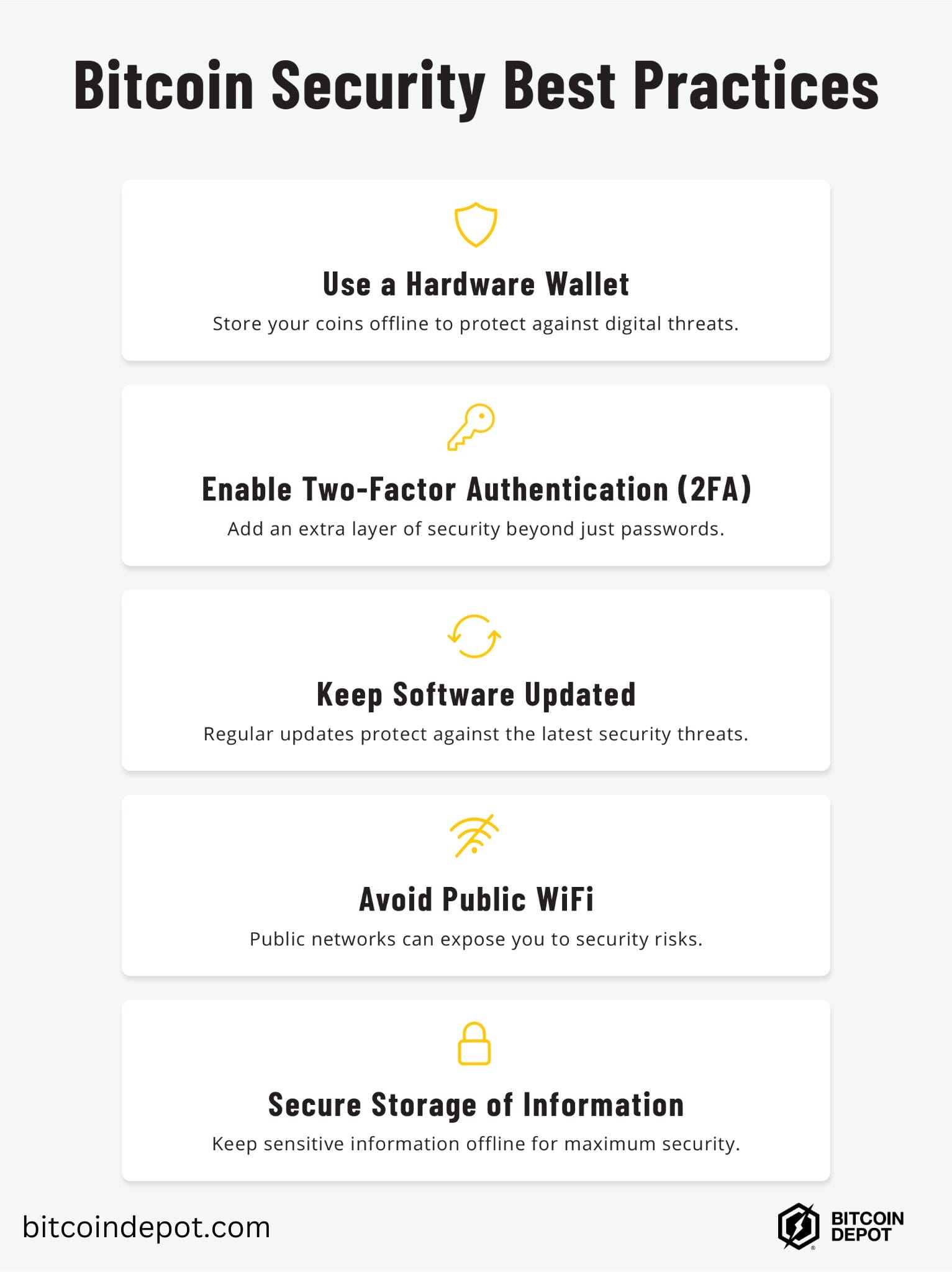 Bitcoin Security Best Practices

Use a Hardware Wallet

Store your coins offline to protect against digital threats.

Enable Two-Factor Authentication (2FA)

Add an extra layer of security beyond just passwords.

Keep Software Updated

Regular updates protect against the latest security threats.

Avoid Public WiFi

Public networks can expose you to security risks.

Secure Storage of Information

Keep sensitive information offline for maximum security.

bitcoindepot.com

BITCOIN DEPOT